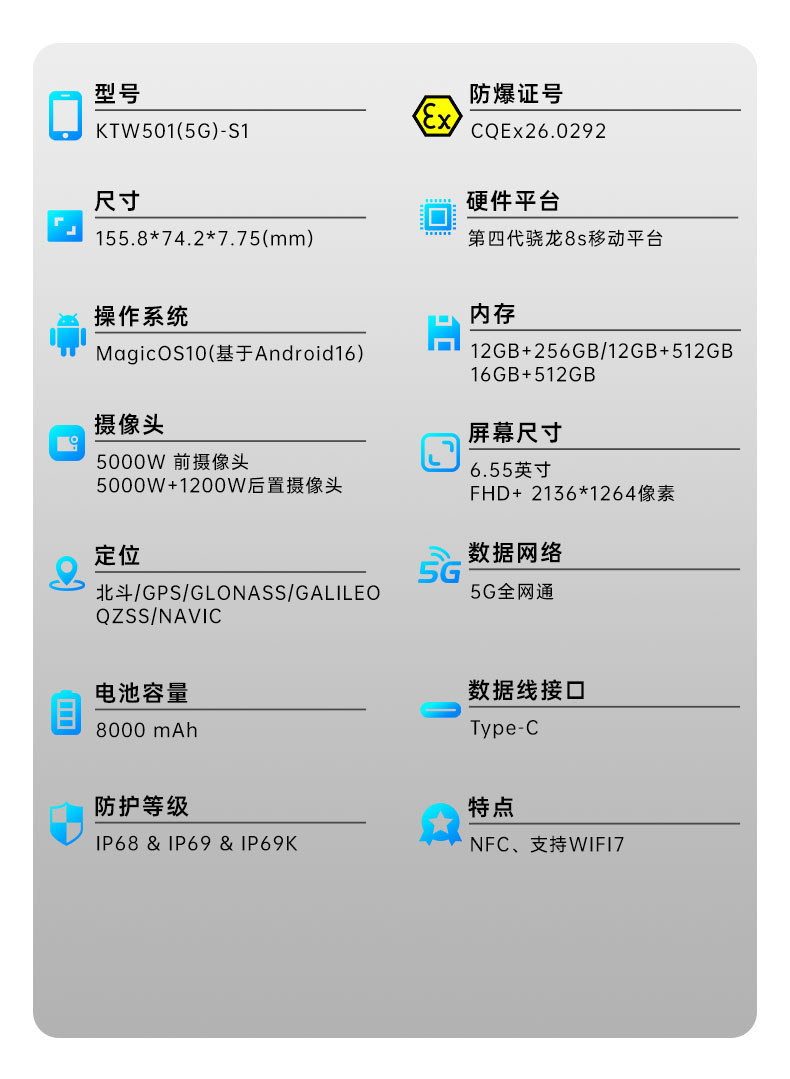 型号
KTW501(5G)-S1

尺寸
155.8*74.2*7.75(mm)

操作系统
MagicOS10(基于Android16)

摄像头
5000W 前摄像头
5000W+1200W后置摄像头

定位
北斗/GPS/GLONASS/GALILEO
QZSS/NAVIC

电池容量
8000 mAh

防护等级
IP68 & IP69 & IP69K

防爆证号
CQEx26.0292

硬件平台
第四代骁龙8s移动平台

内存
12GB+256GB/12GB+512GB
16GB+512GB

屏幕尺寸
6.55英寸
FHD+ 2136*1264像素

数据网络
5G全网通

数据线接口
Type-C

特点
NFC、支持WIFI7